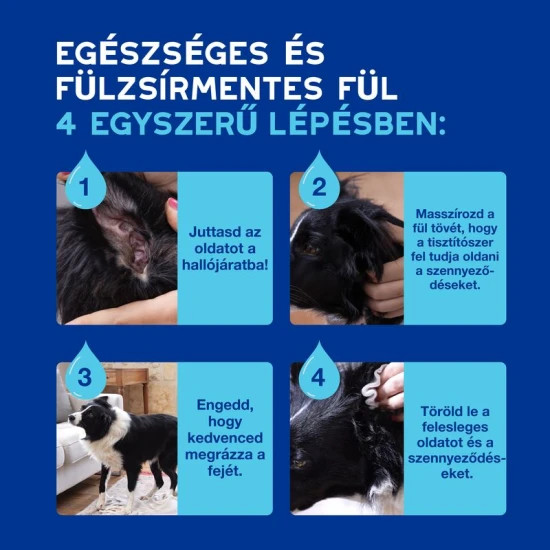 EGÉSZSÉGES ÉS FÜLZSÍRMENTES FÜL
4 EGYSZERŰ LÉPÉSBEN:

1

Juttasd az oldatot a hallójáratba!

2

Masszírozd a fül tövét, hogy a tisztítószer fel tudja oldani a szennyeződéseket.

3

Engedd, hogy kedvenced megrázza a fejét.

4

Töröld le a felesleges oldatot és a szennyeződéseket.