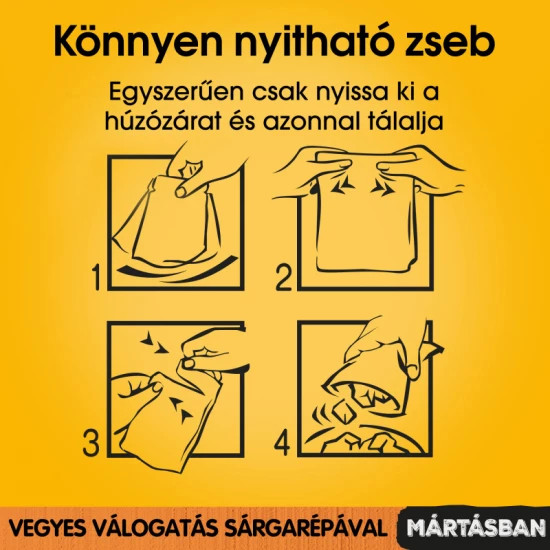 Könnyen nyitható zseb

Egyszerűen csak nyissa ki a húzózárat és azonnal tálalja

1

2

3

4

VEGYES VÁLOGATÁS SÁRGARÉPÁVAL MÁRTÁSBAN